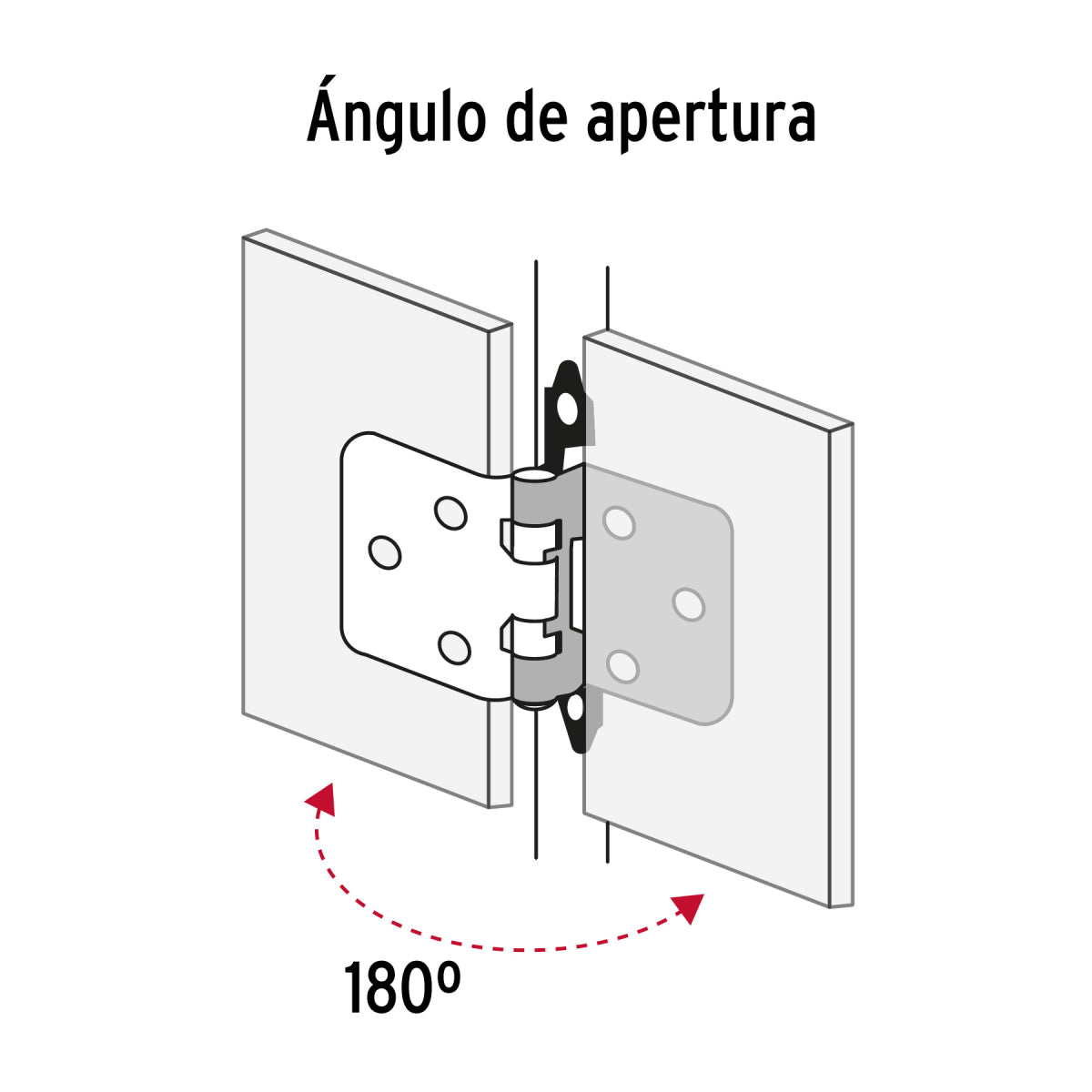 Ángulo de apertura

180º