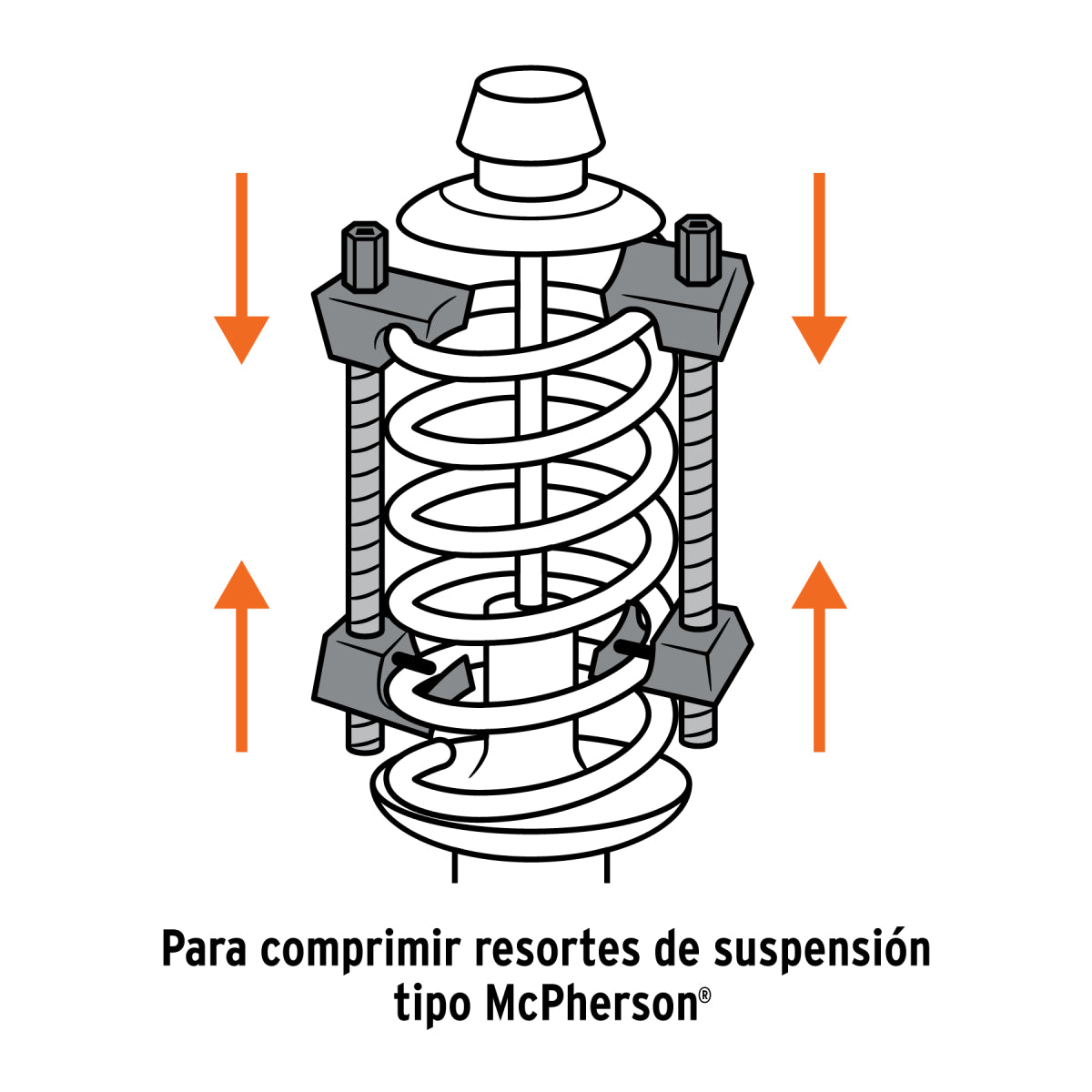 Para comprimir resortes de suspensión tipo McPherson®